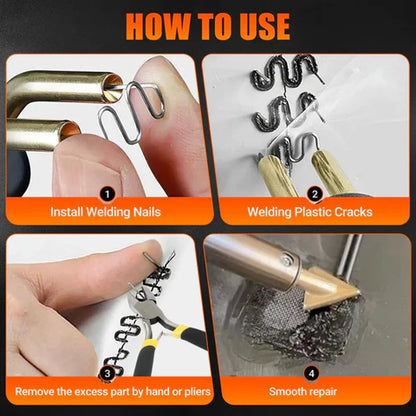 HOW TO USE

1
Install Welding Nails

2
Welding Plastic Cracks

3
Remove the excess part by hand or pliers

4
Smooth repair