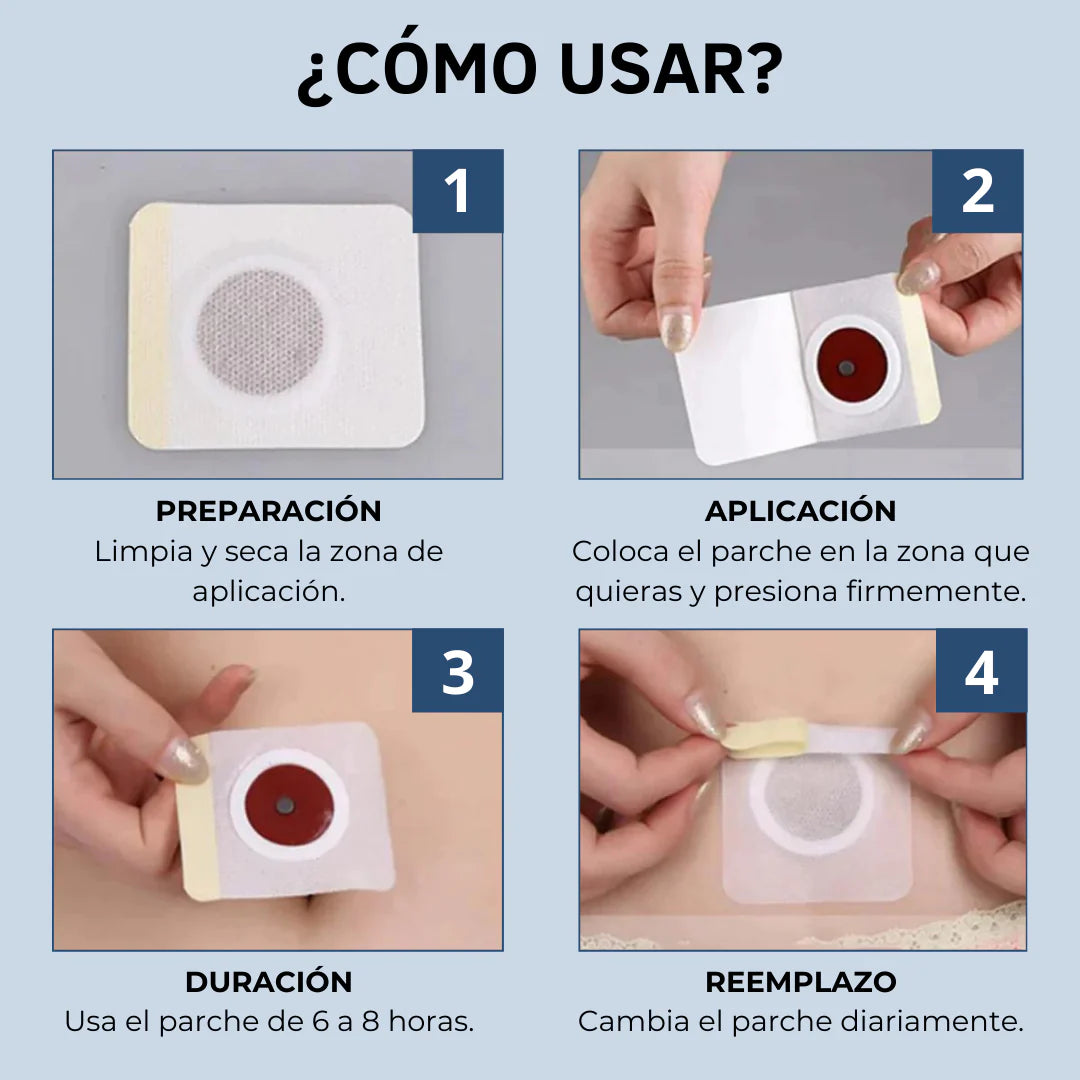 ¿CÓMO USAR?

1

PREPARACIÓN
Limpia y seca la zona de aplicación.

2

APLICACIÓN
Coloca el parche en la zona que quieras y presiona firmemente.

3

DURACIÓN
Usa el parche de 6 a 8 horas.

4

REEMPLAZO
Cambia el parche diariamente.