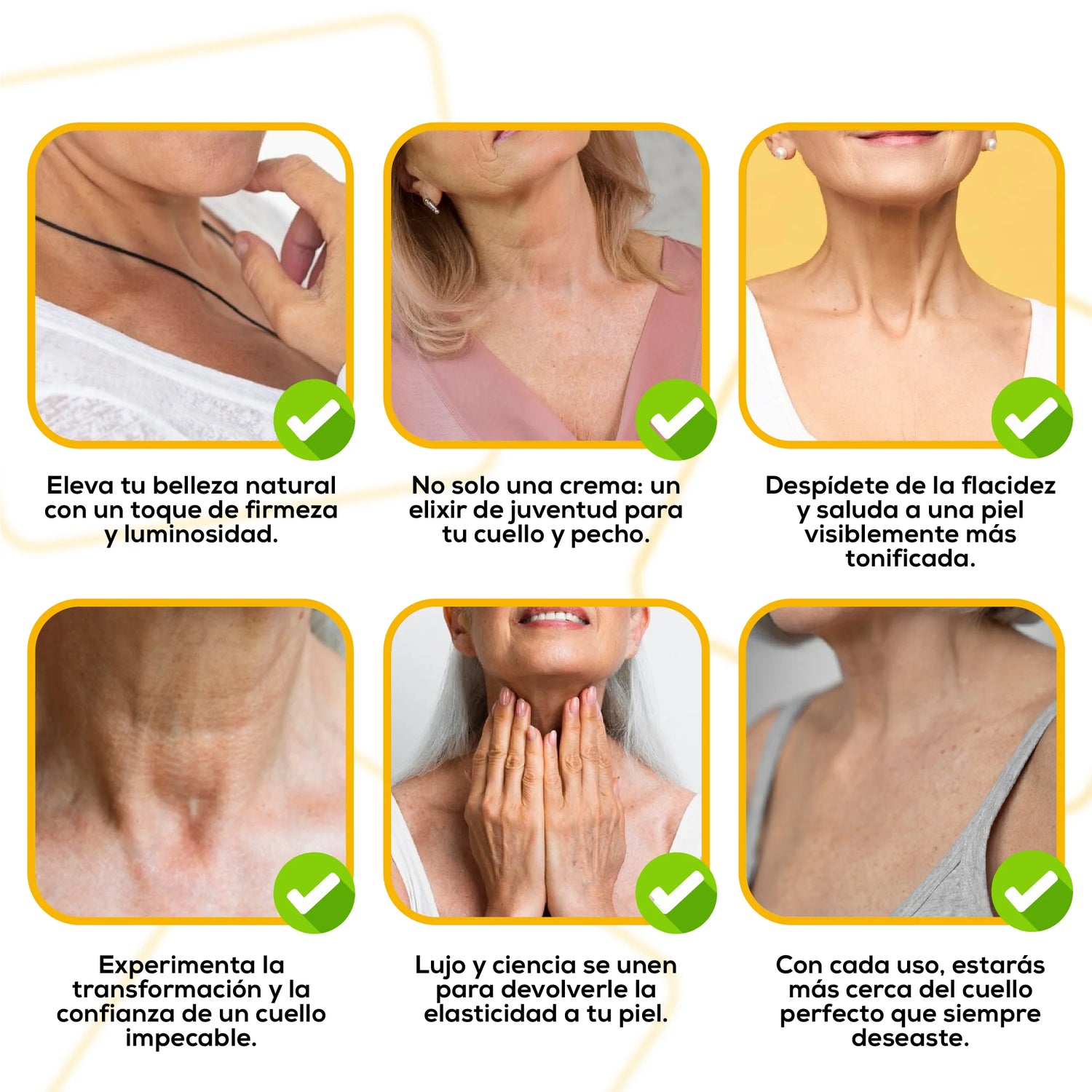 Eleva tu belleza natural con un toque de firmeza y luminosidad.

No solo una crema: un elixir de juventud para tu cuello y pecho.

Despídete de la flacidez y saluda a una piel visiblemente más tonificada.

Experimenta la transformación y la confianza de un cuello impecable.

Lujo y ciencia se unen para devolverle la elasticidad a tu piel.

Con cada uso, estarás más cerca del cuello perfecto que siempre deseaste.