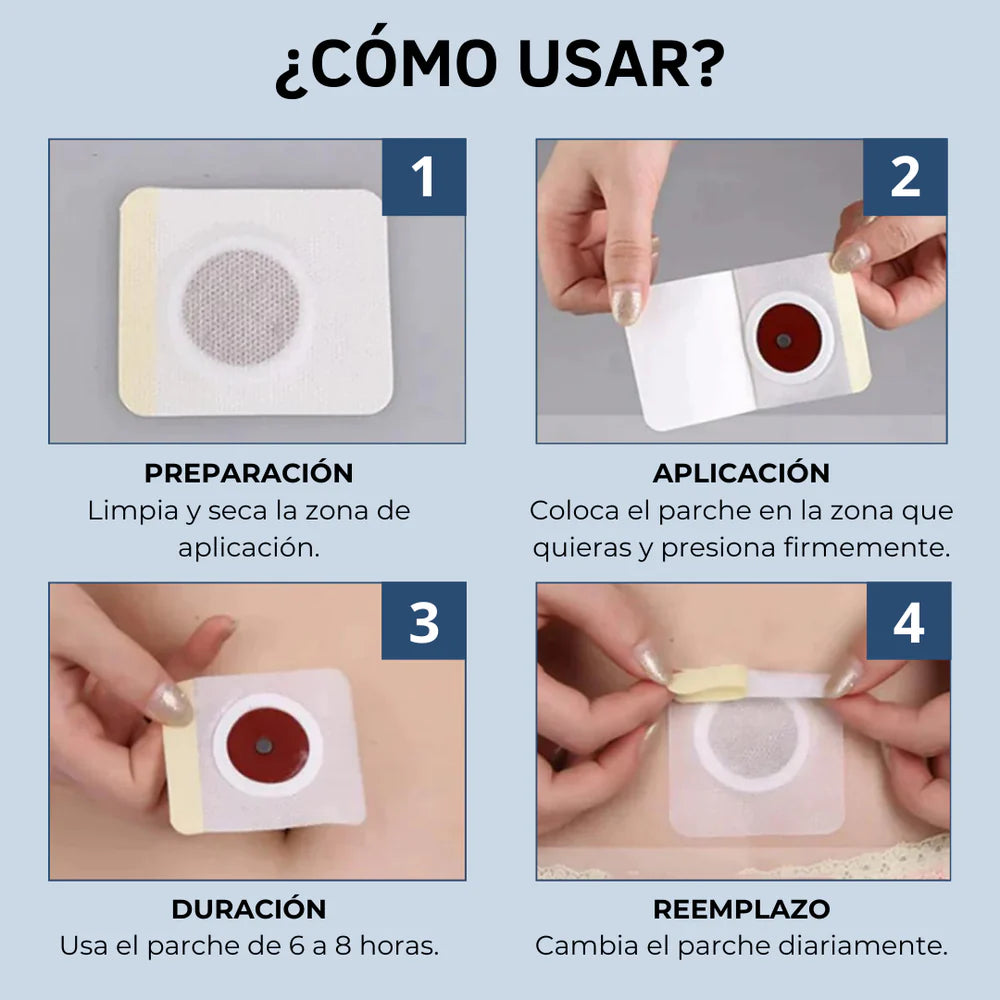 ¿CÓMO USAR?

1

PREPARACIÓN
Limpia y seca la zona de aplicación.

2

APLICACIÓN
Coloca el parche en la zona que quieras y presiona firmemente.

3

DURACIÓN
Usa el parche de 6 a 8 horas.

4

REEMPLAZO
Cambia el parche diariamente.